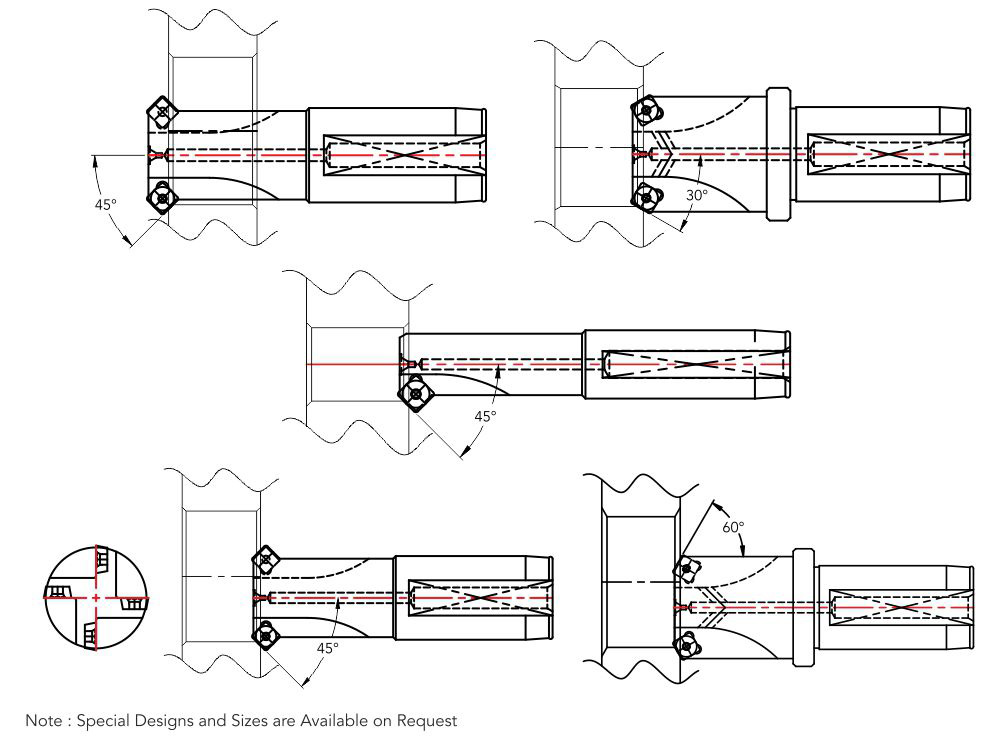 45°

30°

45°

45°

60°

Note : Special Designs and Sizes are Available on Request